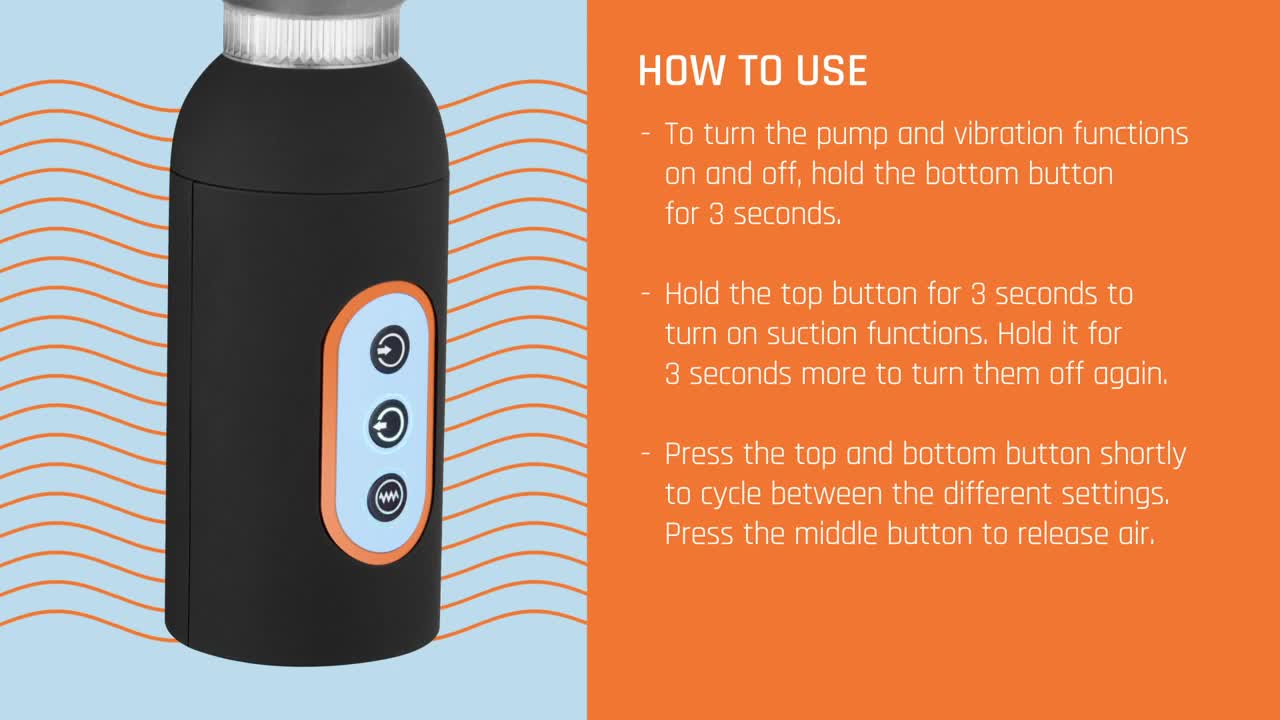 HOW TO USE

- To turn the pump and vibration functions on and off, hold the bottom button for 3 seconds.

- Hold the top button for 3 seconds to turn on suction functions. Hold it for 3 seconds more to turn them off again.

- Press the top and bottom button shortly to cycle between the different settings. Press the middle button to release air.